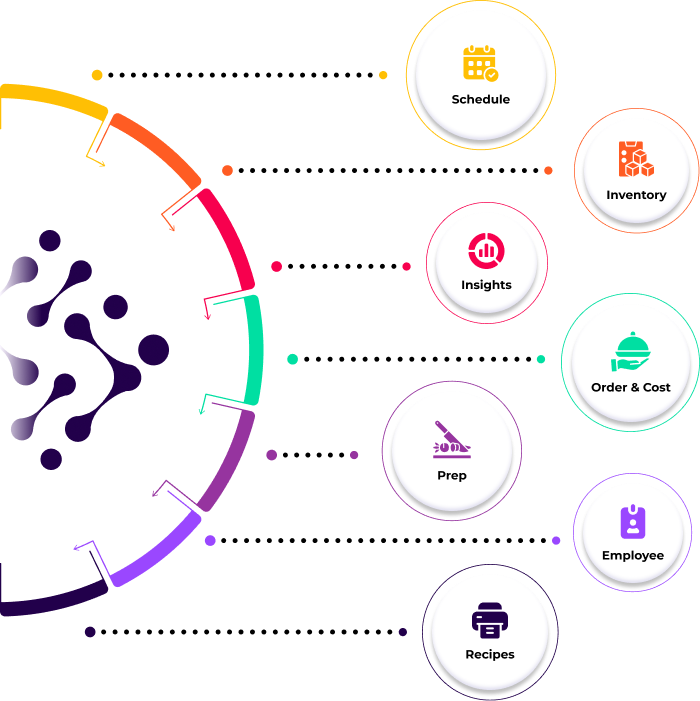 Schedule

Inventory

Insights

Order & Cost

Prep

Employee

Recipes